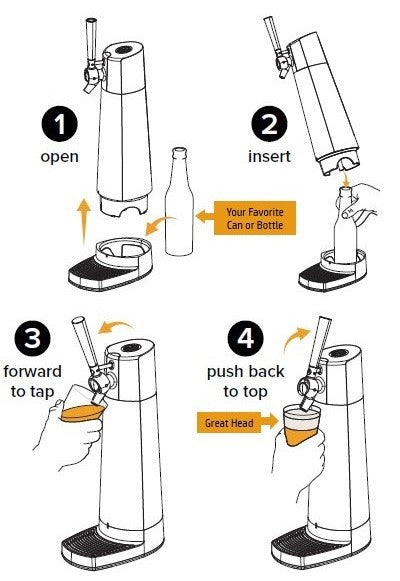 1
open

Your Favorite Can or Bottle

2
insert

3
forward to tap

4
push back to top

Great Head